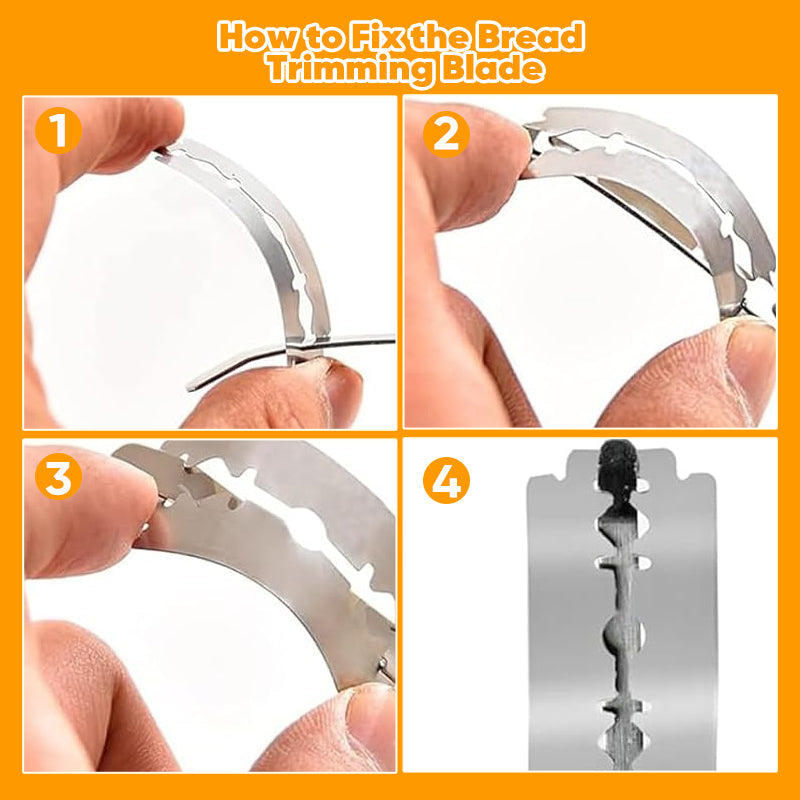 How to Fix the Bread Trimming Blade

1

2

3

4